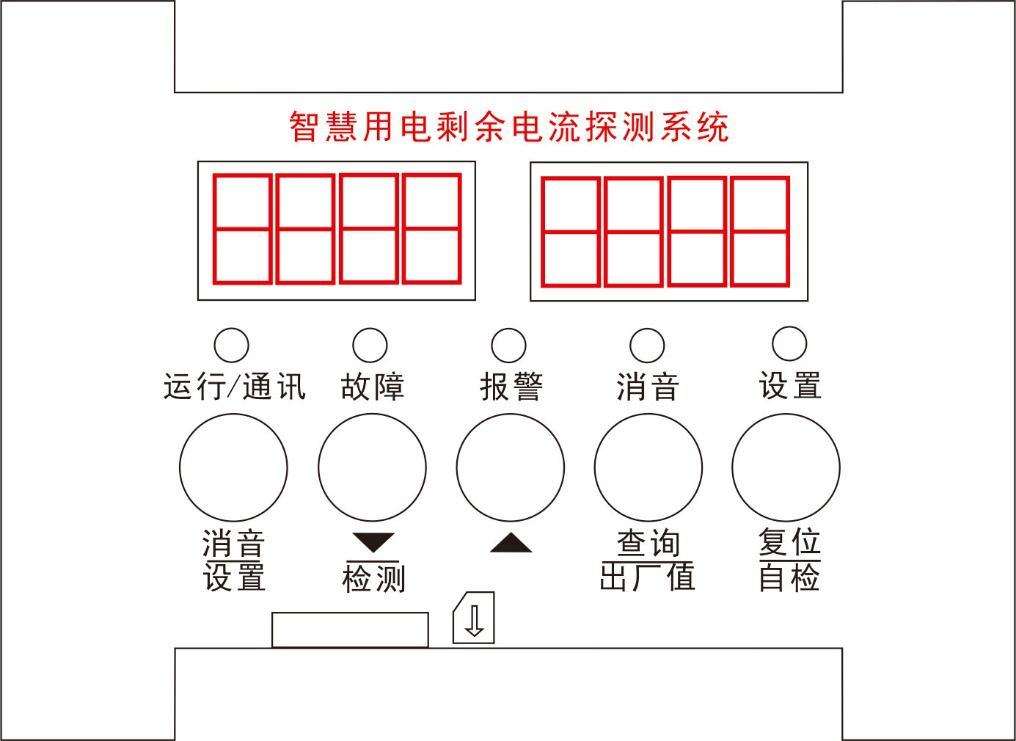 智慧用电剩余电流探测系统

运行/通讯 故障 报警 消音 设置

消音
设置

▼
检测

▲

查询
出厂值

复位
自检

⇩